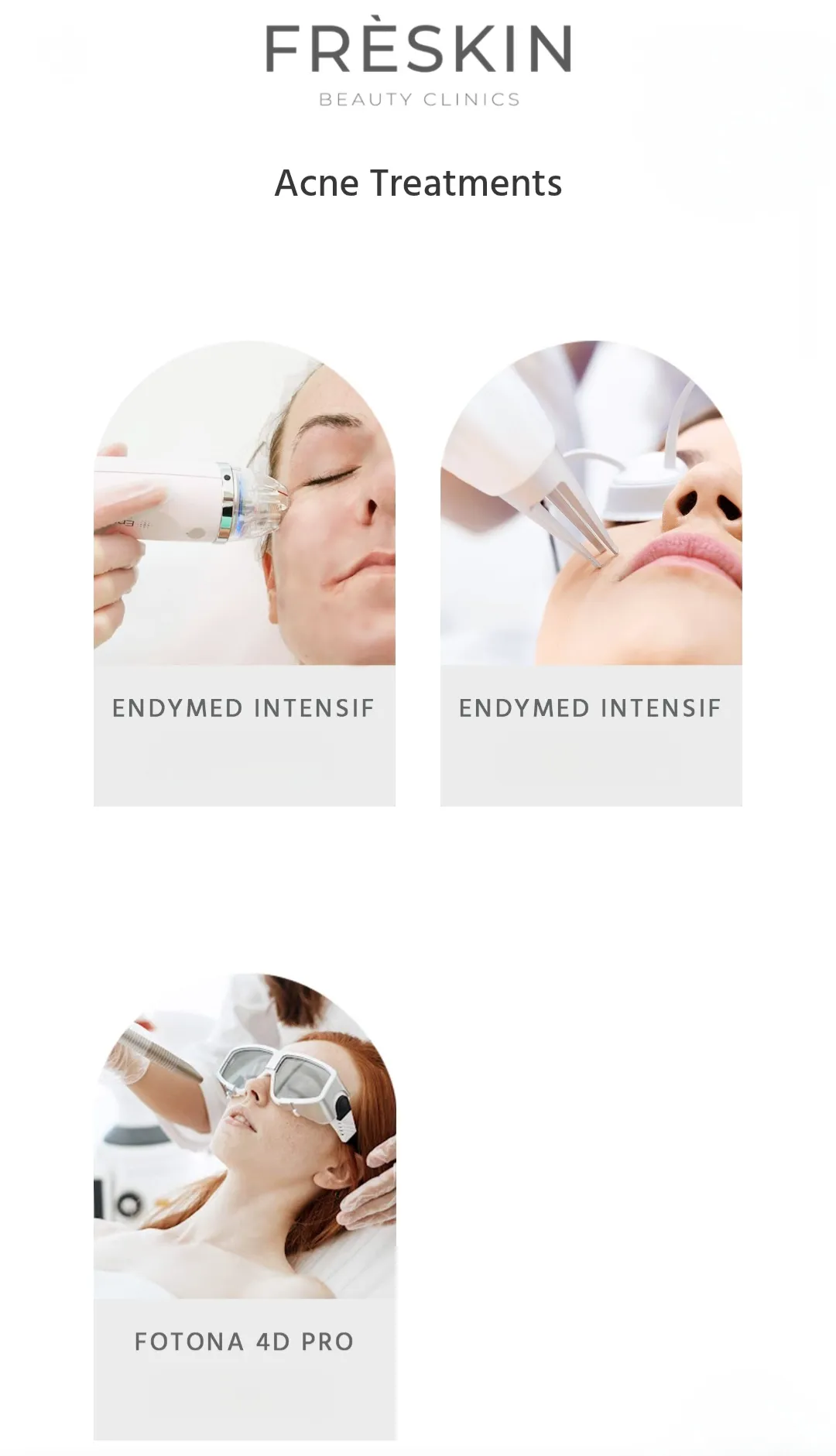 FRÈSKIN
BEAUTY CLINICS

Acne Treatments

ENDYMED INTENSIF

ENDYMED INTENSIF

FOTONA 4D PRO